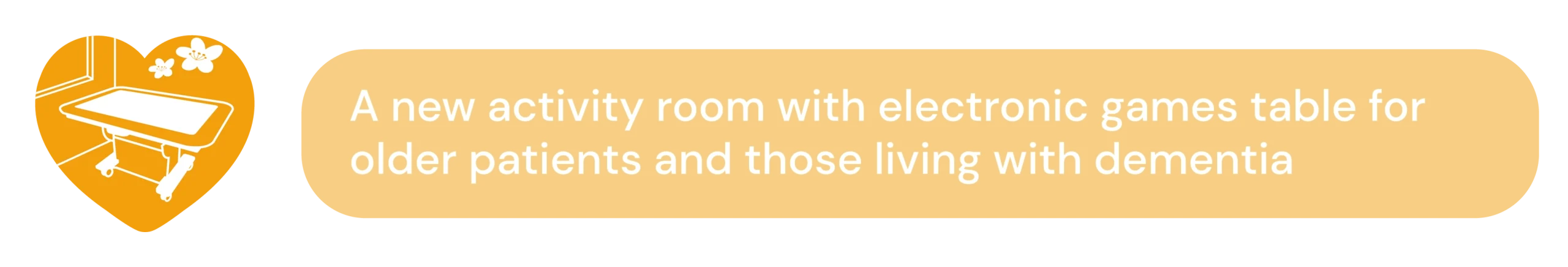 A new activity room with electronic games table for older patients and those living with dementia